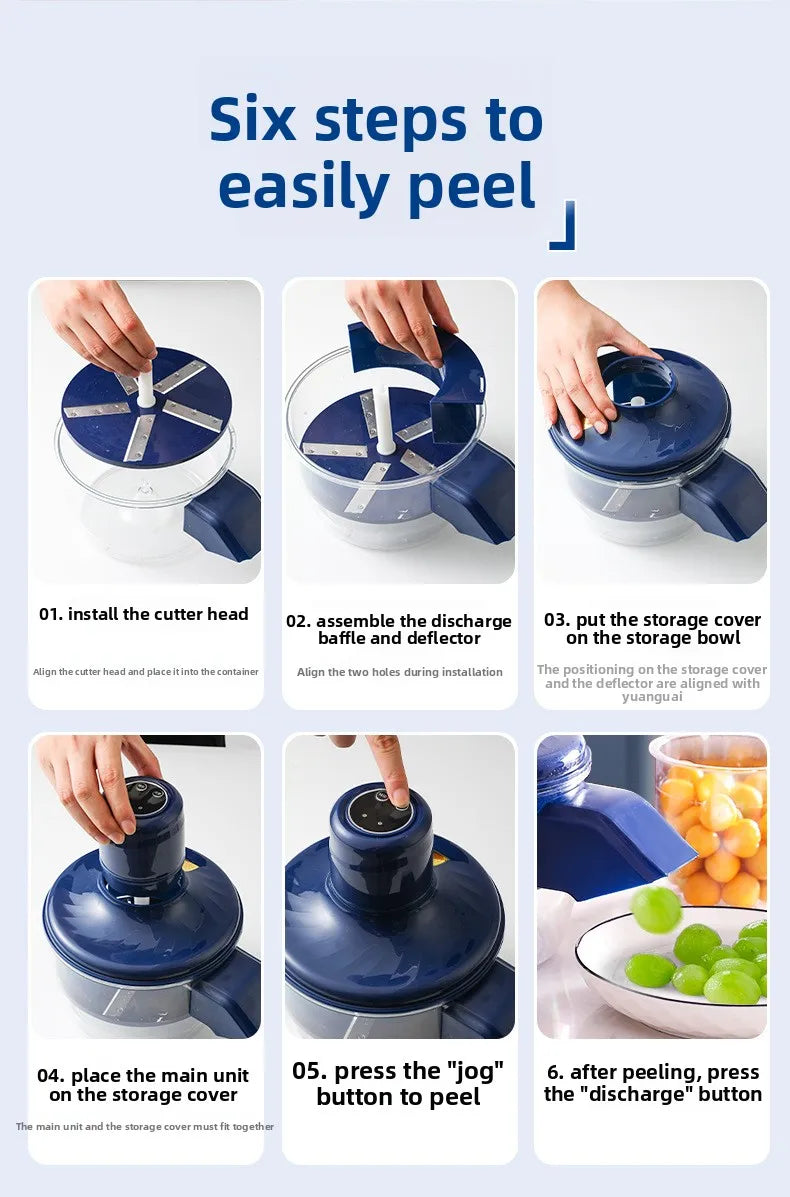 Six steps to easily peel

01. install the cutter head

Align the cutter head and place it into the container

02. assemble the discharge baffle and deflector

Align the two holes during installation

03. put the storage cover on the storage bowl

The positioning on the storage cover and the deflector are aligned with yuanguai

04. place the main unit on the storage cover

The main unit and the storage cover must fit together

05. press the "jog" button to peel

6. after peeling, press the "discharge" button