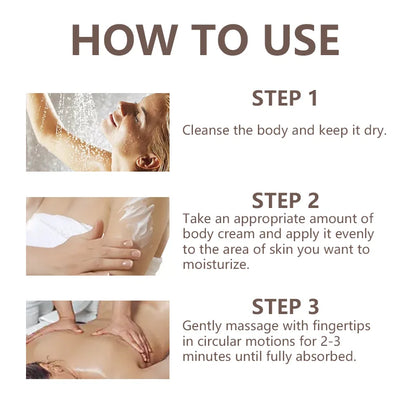 HOW TO USE

STEP 1

Cleanse the body and keep it dry.

STEP 2

Take an appropriate amount of body cream and apply it evenly to the area of skin you want to moisturize.

STEP 3

Gently massage with fingertips in circular motions for 2-3 minutes until fully absorbed.